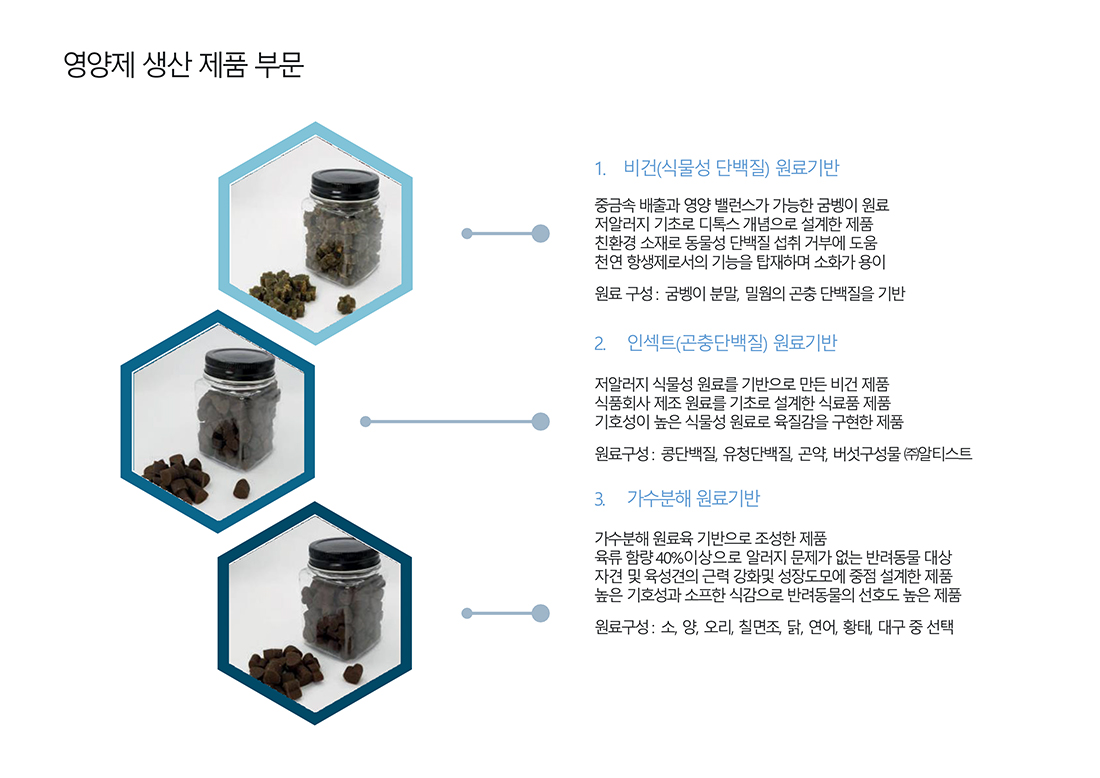 영양제 생산 제품 부문

1. 비건(식물성 단백질) 원료기반

중금속 배출과 영양 밸런스가 가능한 굼벵이 원료
저알러지 기초로 디톡스 개념으로 설계한 제품
친환경 소재로 동물성 단백질 섭취 거부에 도움
천연 항생제로서의 기능을 탑재하며 소화가 용이

원료 구성 : 굼벵이 분말, 밀웜의 곤충 단백질을 기반

2. 인섹트(곤충단백질) 원료기반

저알러지 식물성 원료를 기반으로 만든 비건 제품
식품회사 제조 원료를 기초로 설계한 식료품 제품
기호성이 높은 식물성 원료로 육질감을 구현한 제품

원료구성 : 콩단백질, 유청단백질, 곤약, 버섯구성물 ㈜알티스트

3. 가수분해 원료기반

가수분해 원료육 기반으로 조성한 제품
육류 함량 40%이상으로 알러지 문제가 없는 반려동물 대상
자견 및 육성견의 근력 강화및 성장도모에 중점 설계한 제품
높은 기호성과 소프한 식감으로 반려동물의 선호도 높은 제품

원료구성 : 소, 양, 오리, 칠면조, 닭, 연어, 황태, 대구 중 선택